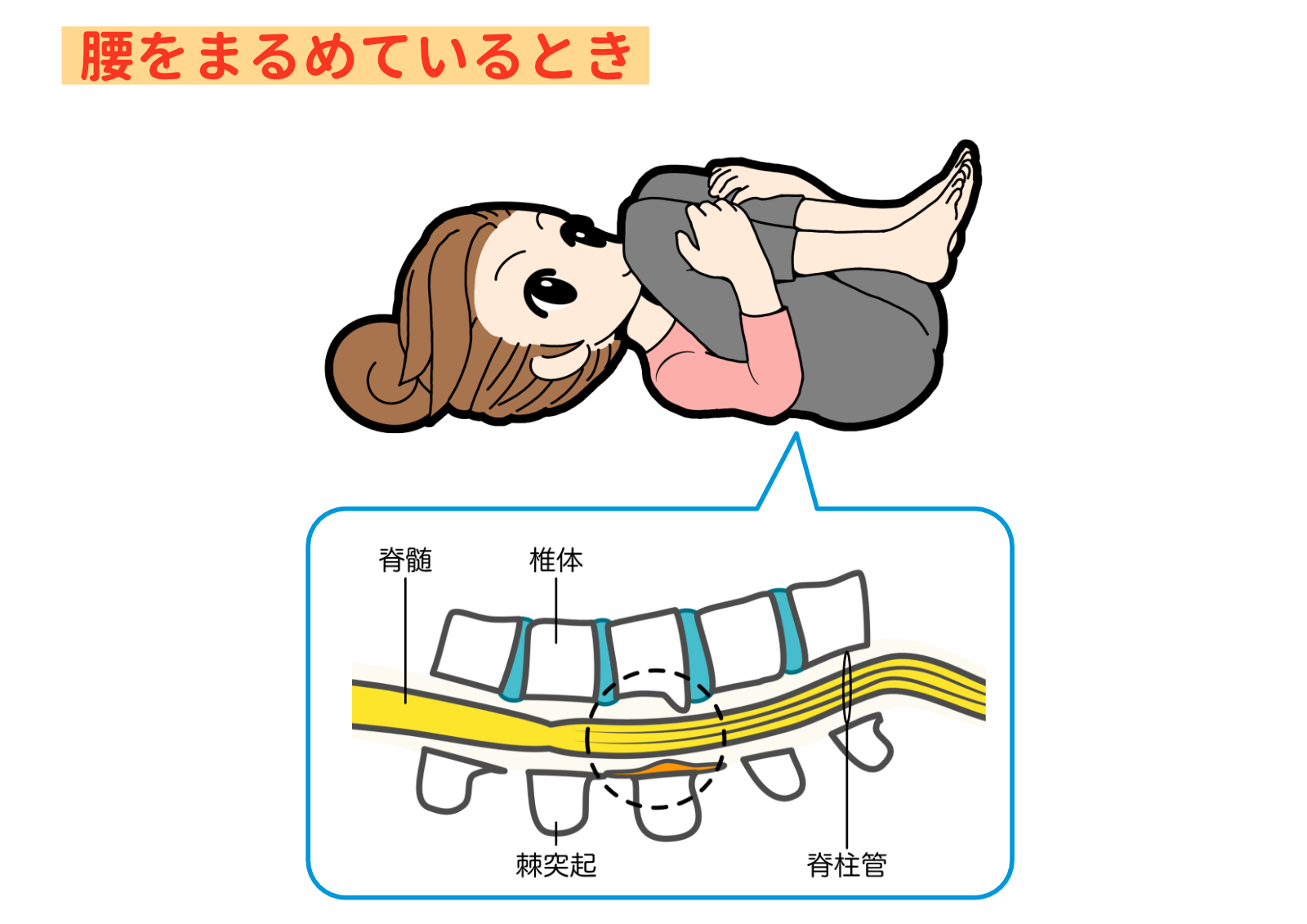 腰をまるめているとき

脊髄

椎体

棘突起

脊柱管